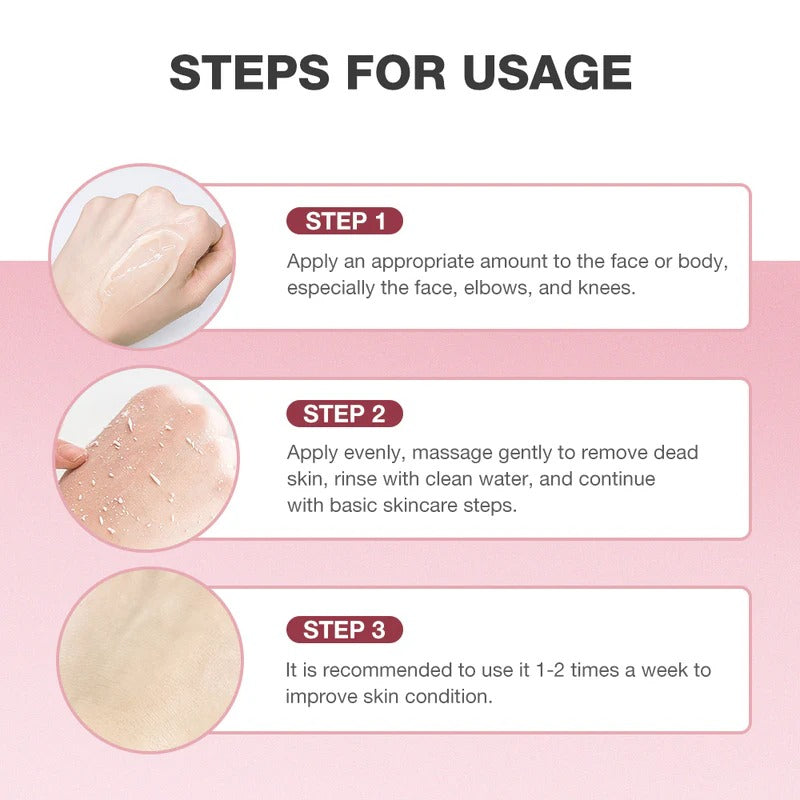 STEPS FOR USAGE

STEP 1
Apply an appropriate amount to the face or body, especially the face, elbows, and knees.

STEP 2
Apply evenly, massage gently to remove dead skin, rinse with clean water, and continue with basic skincare steps.

STEP 3
It is recommended to use it 1-2 times a week to improve skin condition.