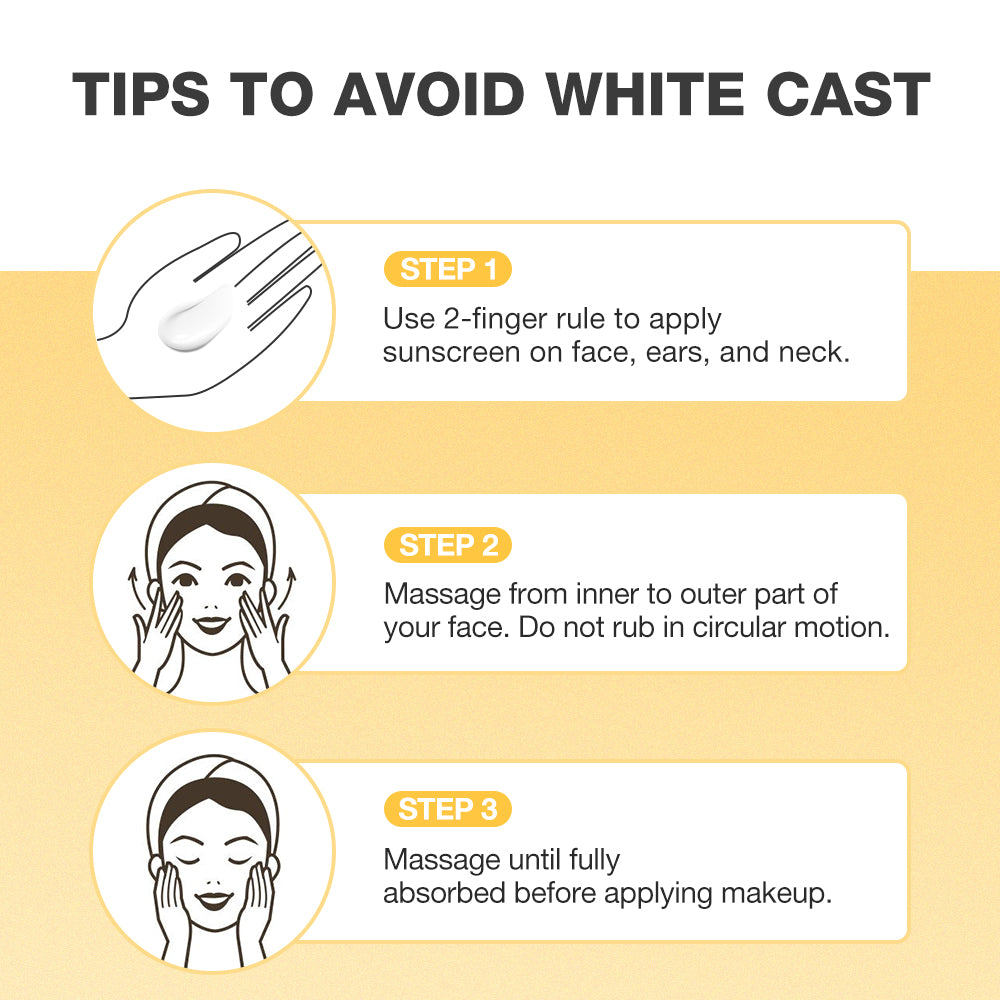 TIPS TO AVOID WHITE CAST

STEP 1

Use 2-finger rule to apply sunscreen on face, ears, and neck.

STEP 2

Massage from inner to outer part of your face. Do not rub in circular motion.

STEP 3

Massage until fully absorbed before applying makeup.